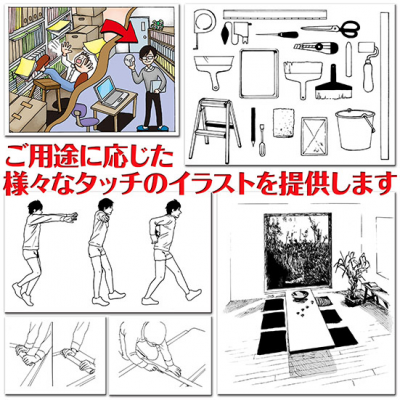 ご用途に応じた
様々なタッチのイラストを提供します